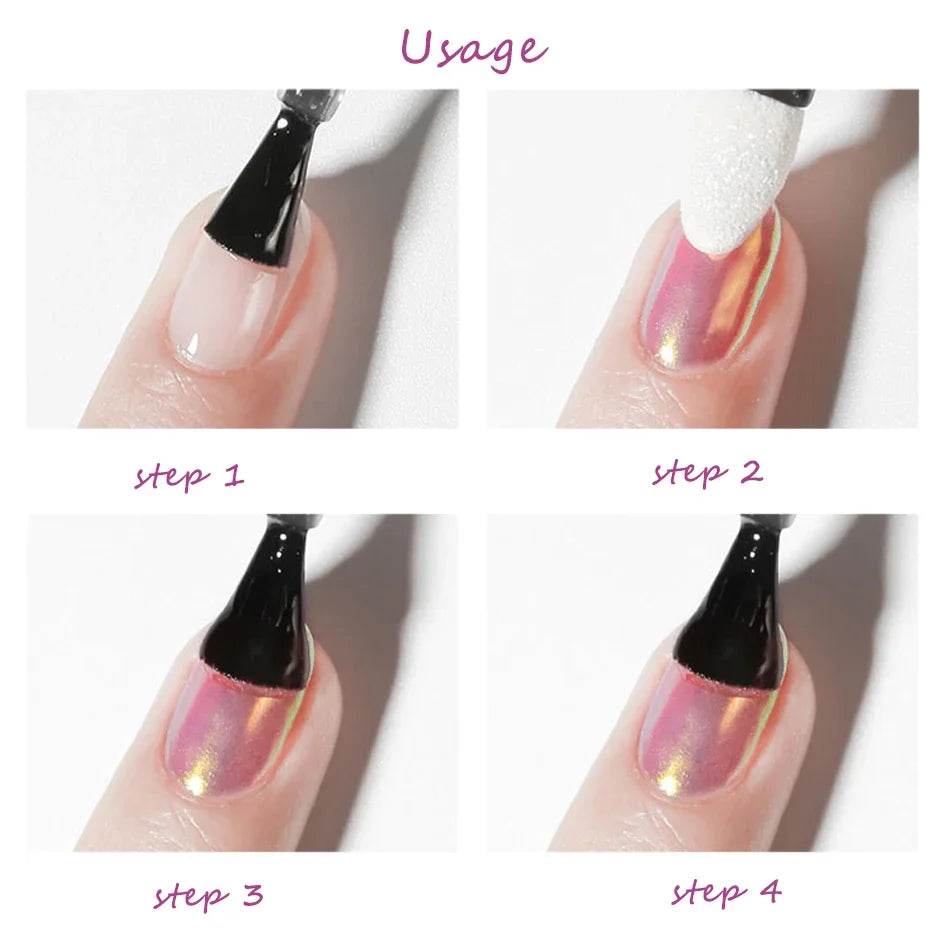 Usage

step 1

step 2

step 3

step 4