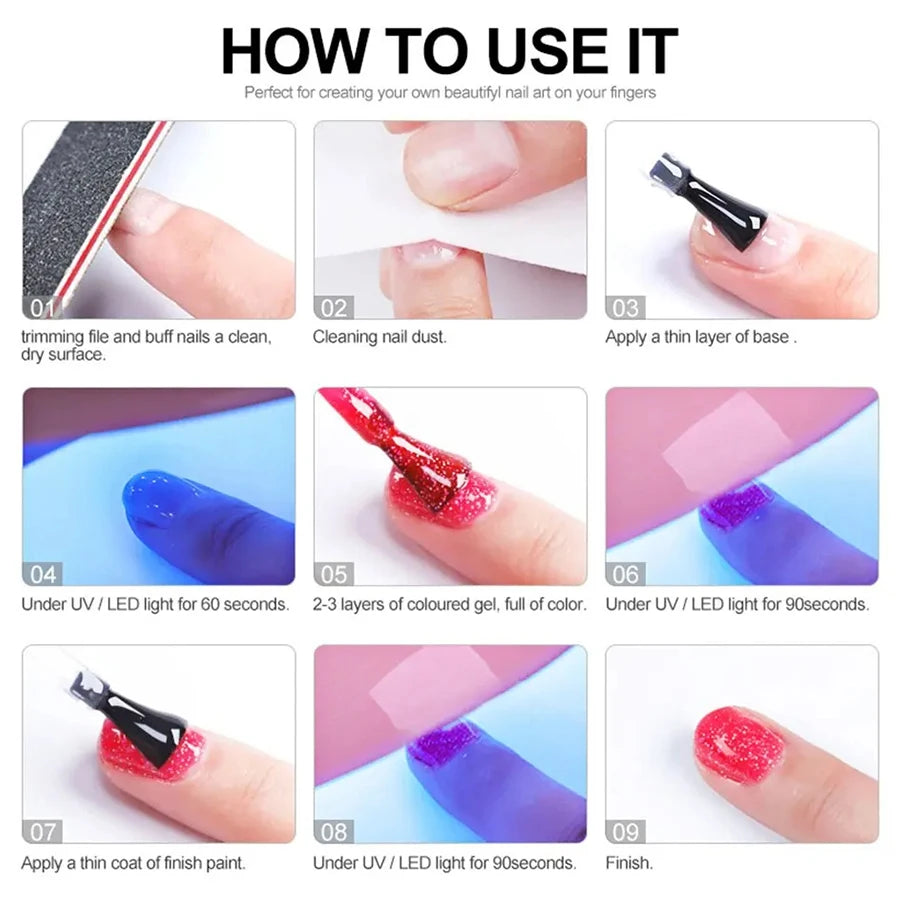 HOW TO USE IT

Perfect for creating your own beautifyl nail art on your fingers

01
trimming file and buff nails a clean, dry surface.

02
Cleaning nail dust.

03
Apply a thin layer of base .

04
Under UV / LED light for 60 seconds.

05
2-3 layers of coloured gel, full of color.

06
Under UV / LED light for 90seconds.

07
Apply a thin coat of finish paint.

08
Under UV / LED light for 90seconds.

09
Finish.