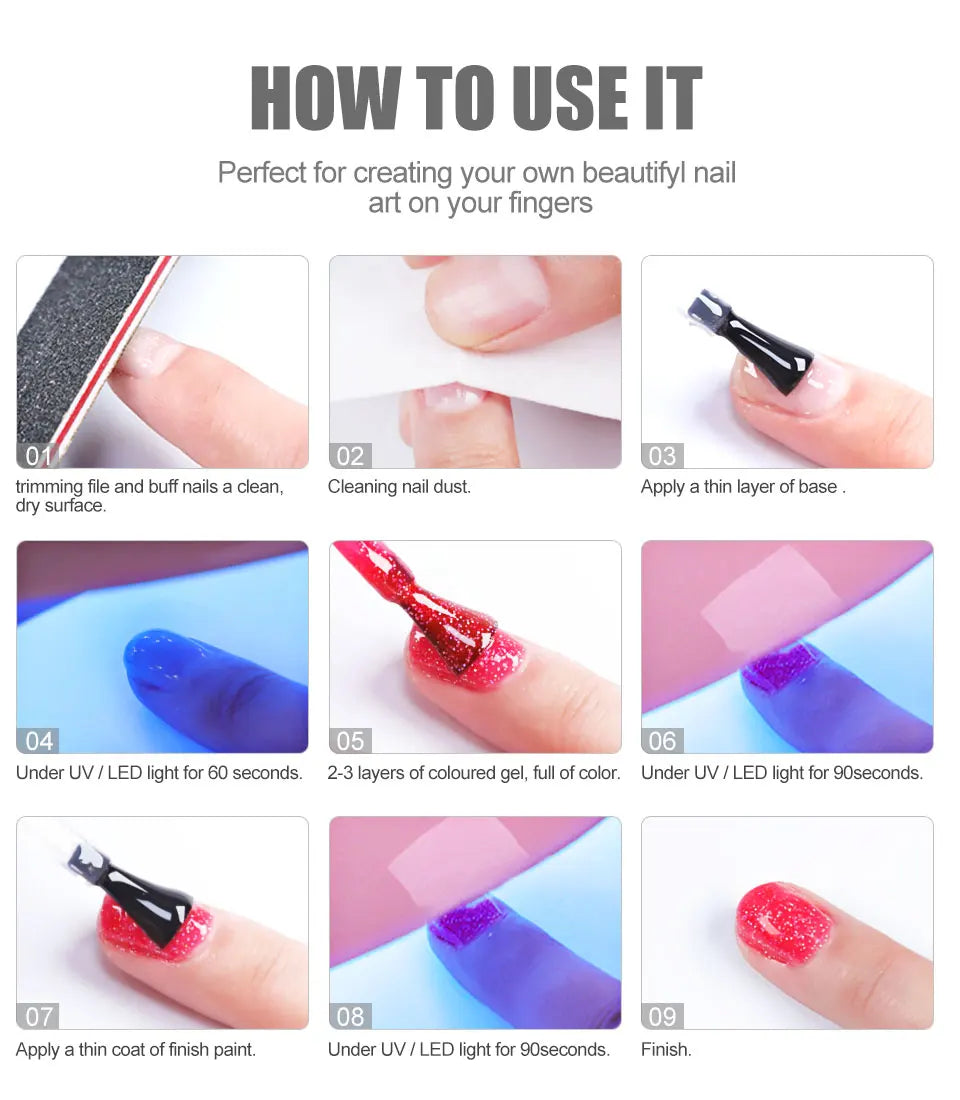 HOW TO USE IT

Perfect for creating your own beautifyl nail art on your fingers

01
trimming file and buff nails a clean, dry surface.

02
Cleaning nail dust.

03
Apply a thin layer of base .

04
Under UV / LED light for 60 seconds.

05
2-3 layers of coloured gel, full of color.

06
Under UV / LED light for 90seconds.

07
Apply a thin coat of finish paint.

08
Under UV / LED light for 90seconds.

09
Finish.