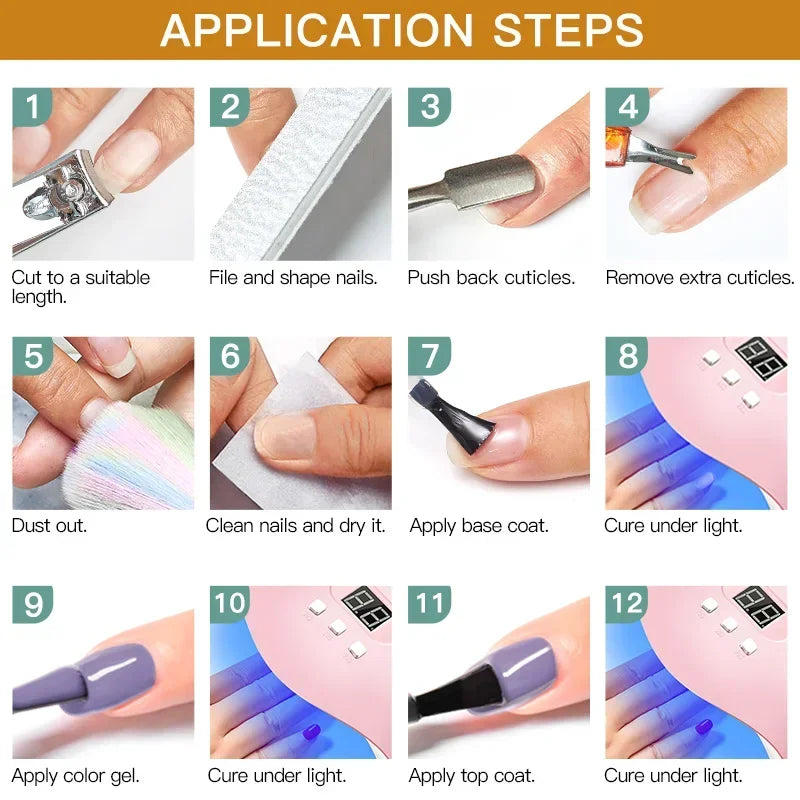 APPLICATION STEPS

1
Cut to a suitable length.

2
File and shape nails.

3
Push back cuticles.

4
Remove extra cuticles.

5
Dust out.

6
Clean nails and dry it.

7
Apply base coat.

8
Cure under light.

9
Apply color gel.

10
Cure under light.

11
Apply top coat.

12
Cure under light.