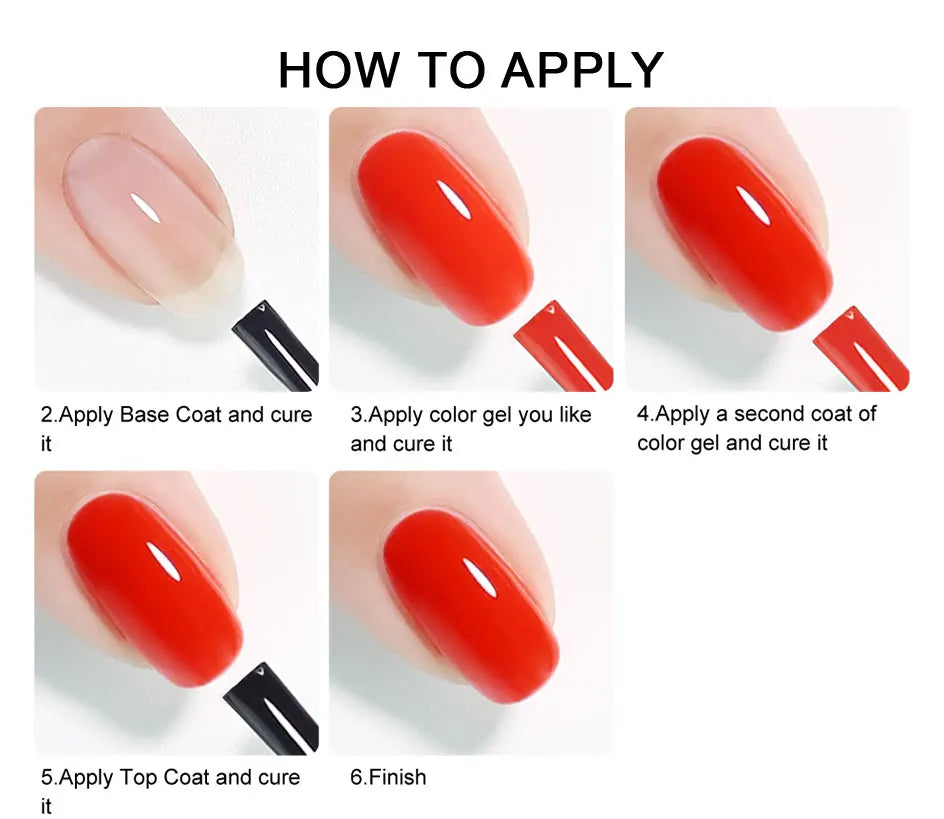 HOW TO APPLY

2.Apply Base Coat and cure it

3.Apply color gel you like and cure it

4.Apply a second coat of color gel and cure it

5.Apply Top Coat and cure it

6.Finish